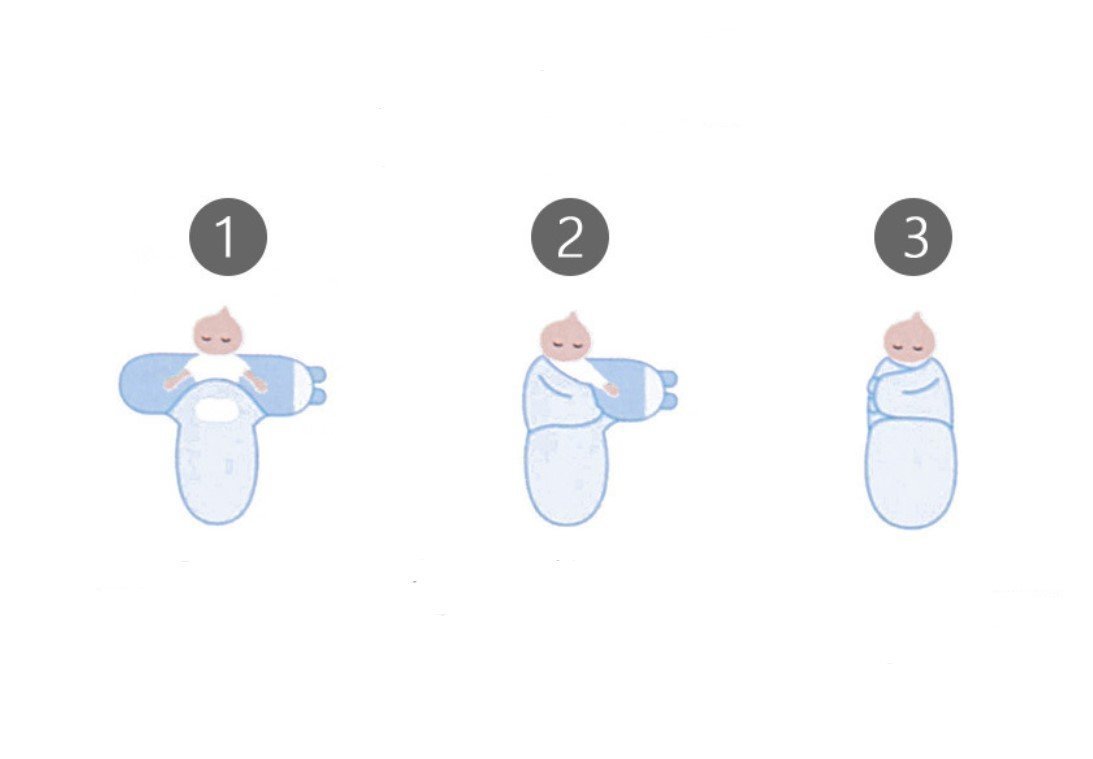 1

2

3