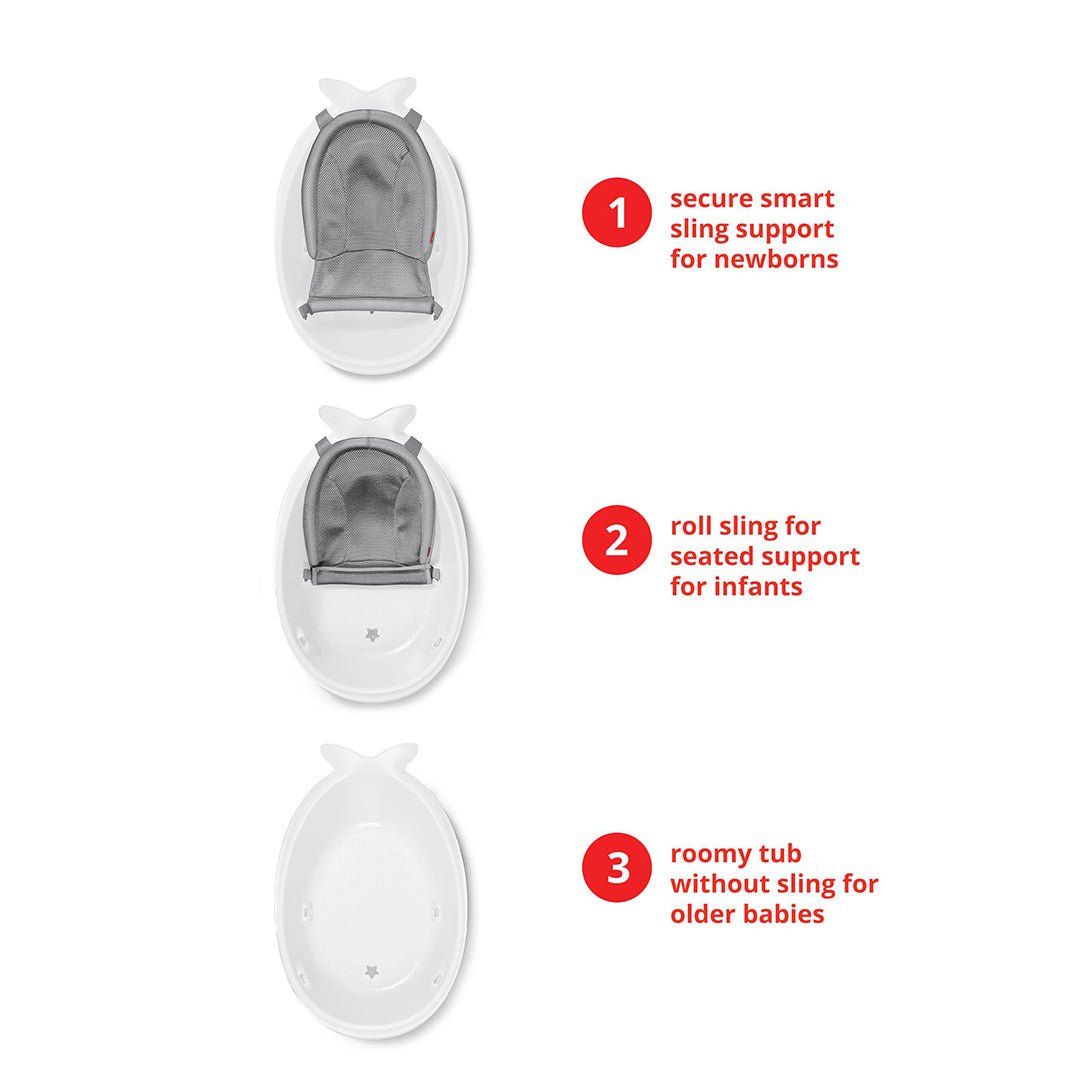 1 secure smart sling support for newborns

2 roll sling for seated support for infants

3 roomy tub without sling for older babies