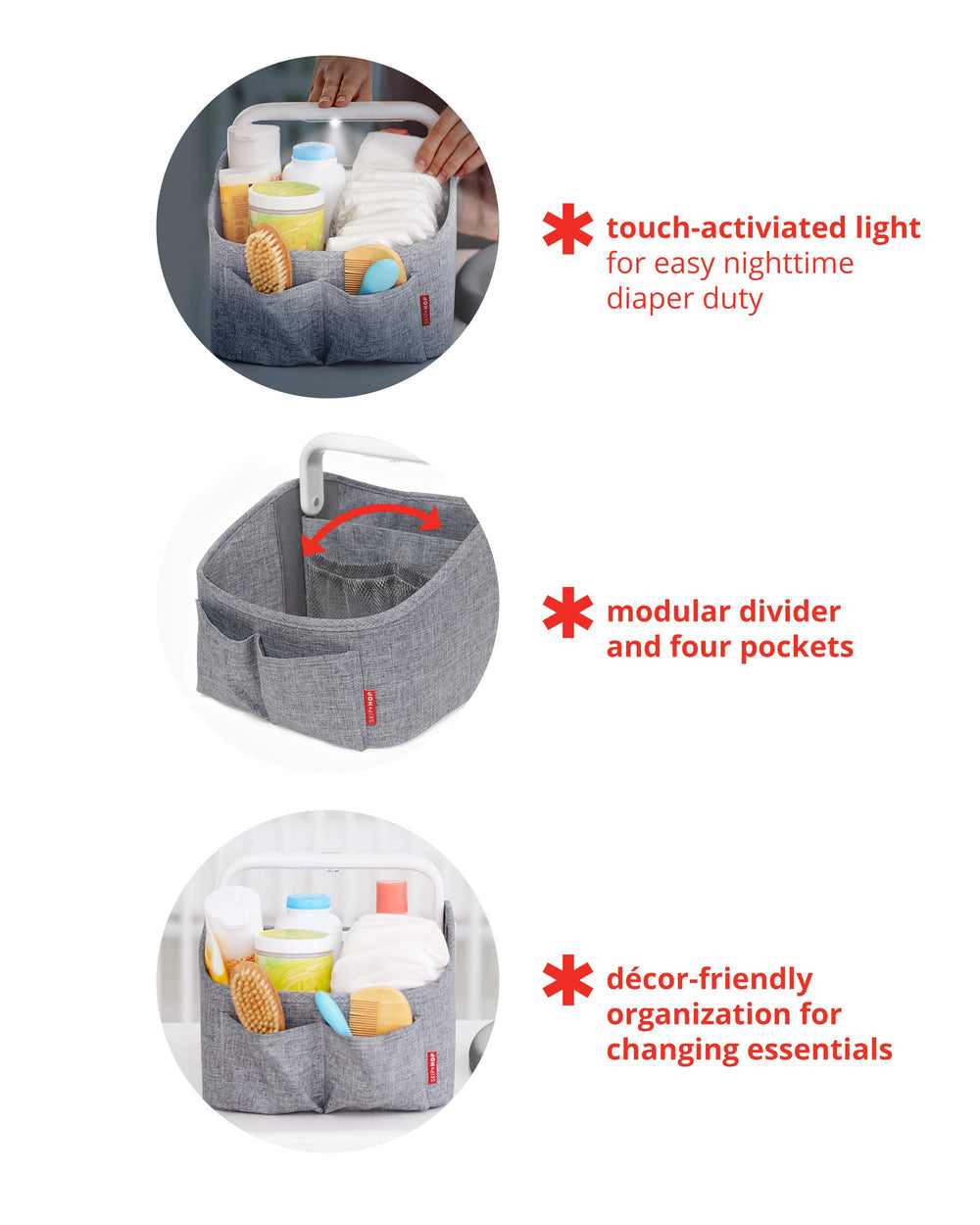 SKIP*HOP

touch-activiated light
for easy nighttime diaper duty

SKIP*HOP

modular divider and four pockets

SKIP*HOP

décor-friendly organization for changing essentials