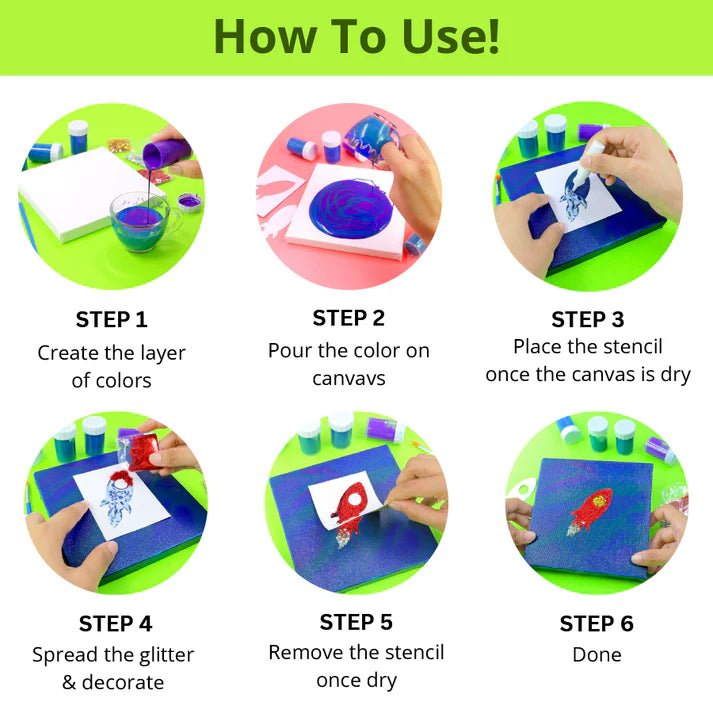 How To Use!

STEP 1
Create the layer of colors

STEP 2
Pour the color on canvavs

STEP 3
Place the stencil once the canvas is dry

STEP 4
Spread the glitter & decorate

STEP 5
Remove the stencil once dry

STEP 6
Done