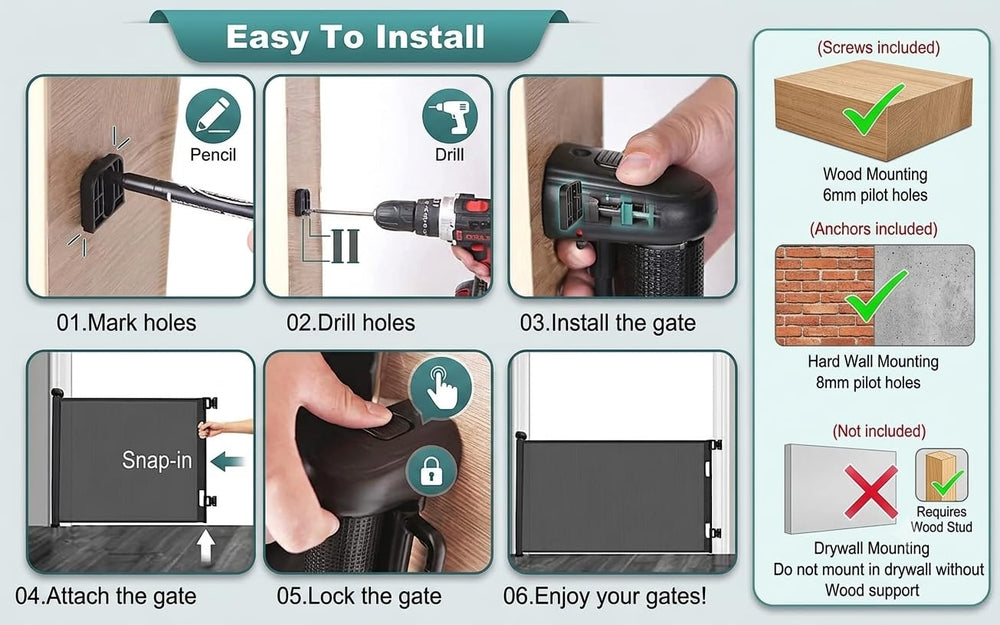 Easy To Install

Pencil

01.Mark holes

Drill

02.Drill holes

03.Install the gate

Snap-in

04.Attach the gate

05.Lock the gate

06.Enjoy your gates!

(Screws included)

Wood Mounting
6mm pilot holes

(Anchors included)

Hard Wall Mounting
8mm pilot holes

(Not included)

Requires Wood Stud

Drywall Mounting
Do not mount in drywall without Wood support