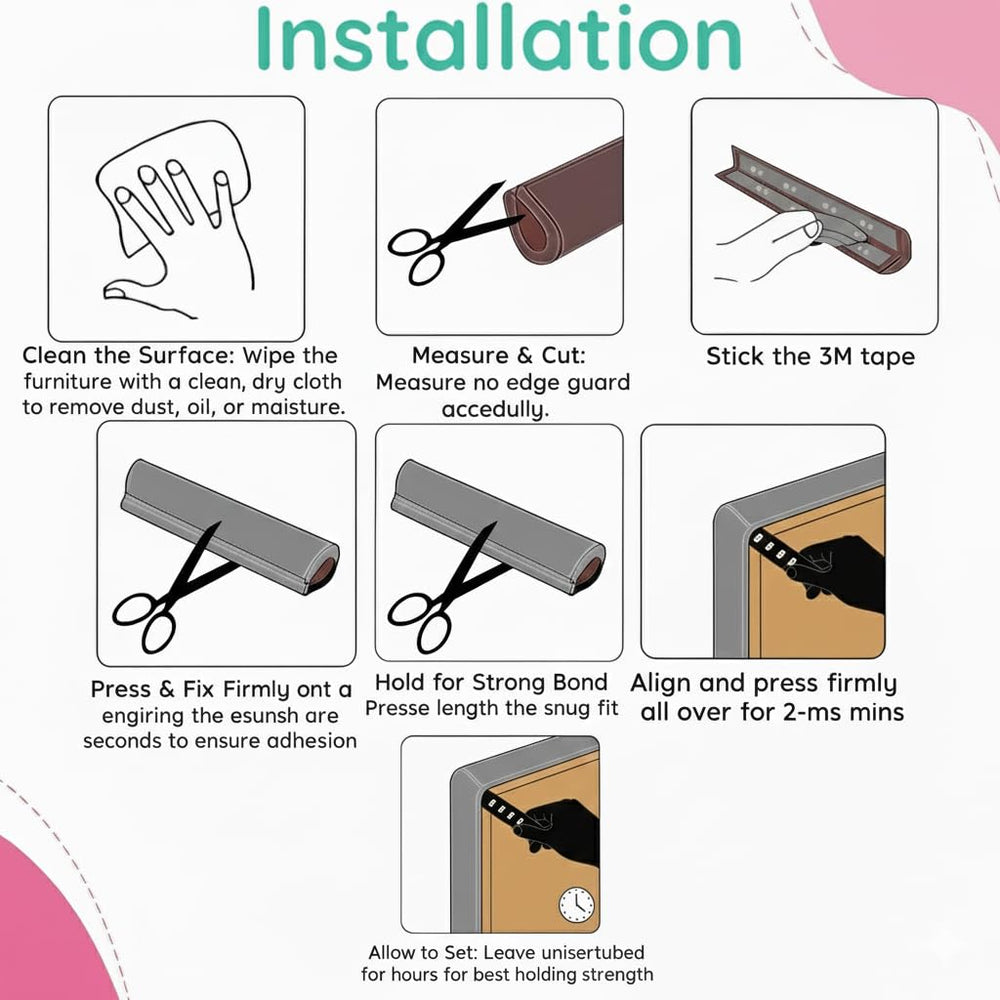 Installation

Clean the Surface: Wipe the furniture with a clean, dry cloth to remove dust, oil, or maisture.

Measure & Cut: Measure no edge guard accedully.

Stick the 3M tape

Press & Fix Firmly ont a engiring the esunsh are seconds to ensure adhesion

Hold for Strong Bond Presse length the snug fit

Align and press firmly all over for 2-ms mins

Allow to Set: Leave unisertubed for hours for best holding strength