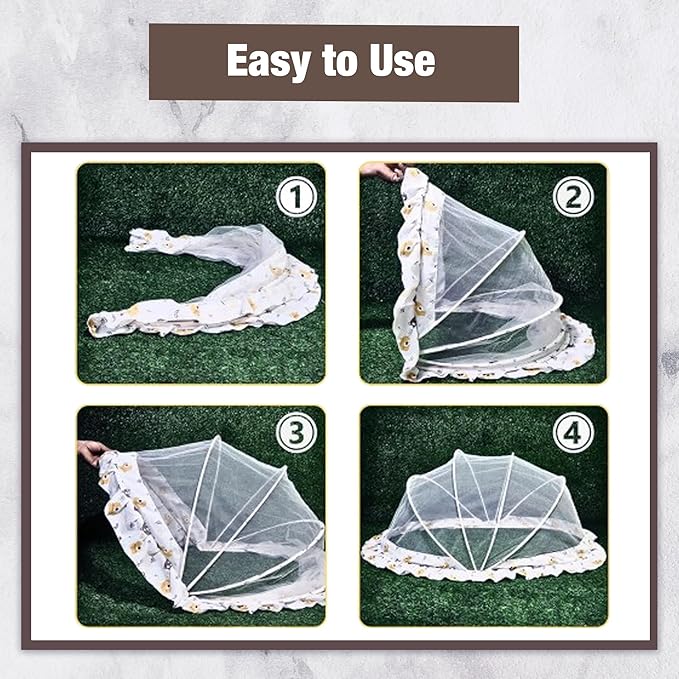 Easy to Use

①

②

③

④