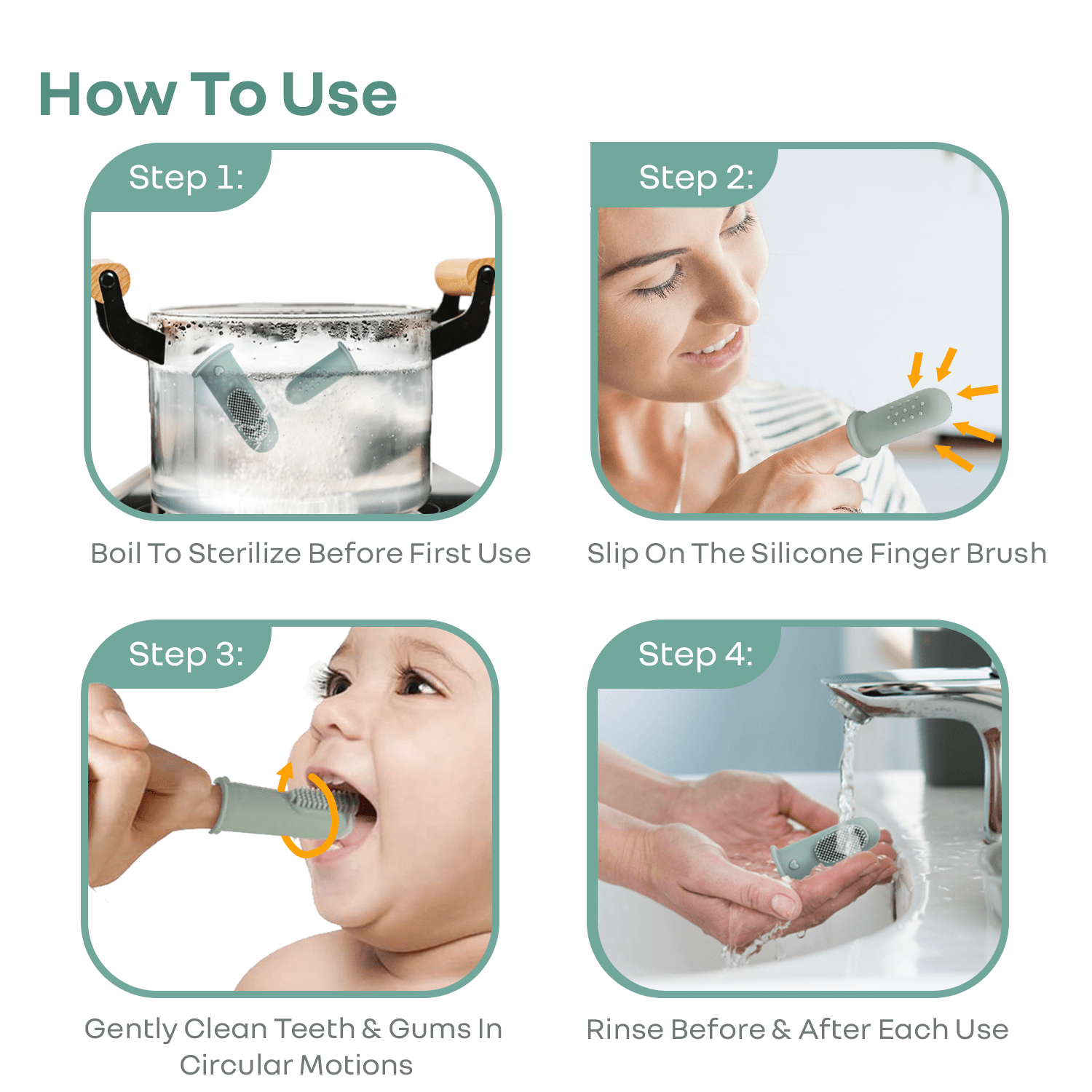 How To Use

Step 1:

Boil To Sterilize Before First Use

Step 2:

Slip On The Silicone Finger Brush

Step 3:

Gently Clean Teeth & Gums In Circular Motions

Step 4:

Rinse Before & After Each Use