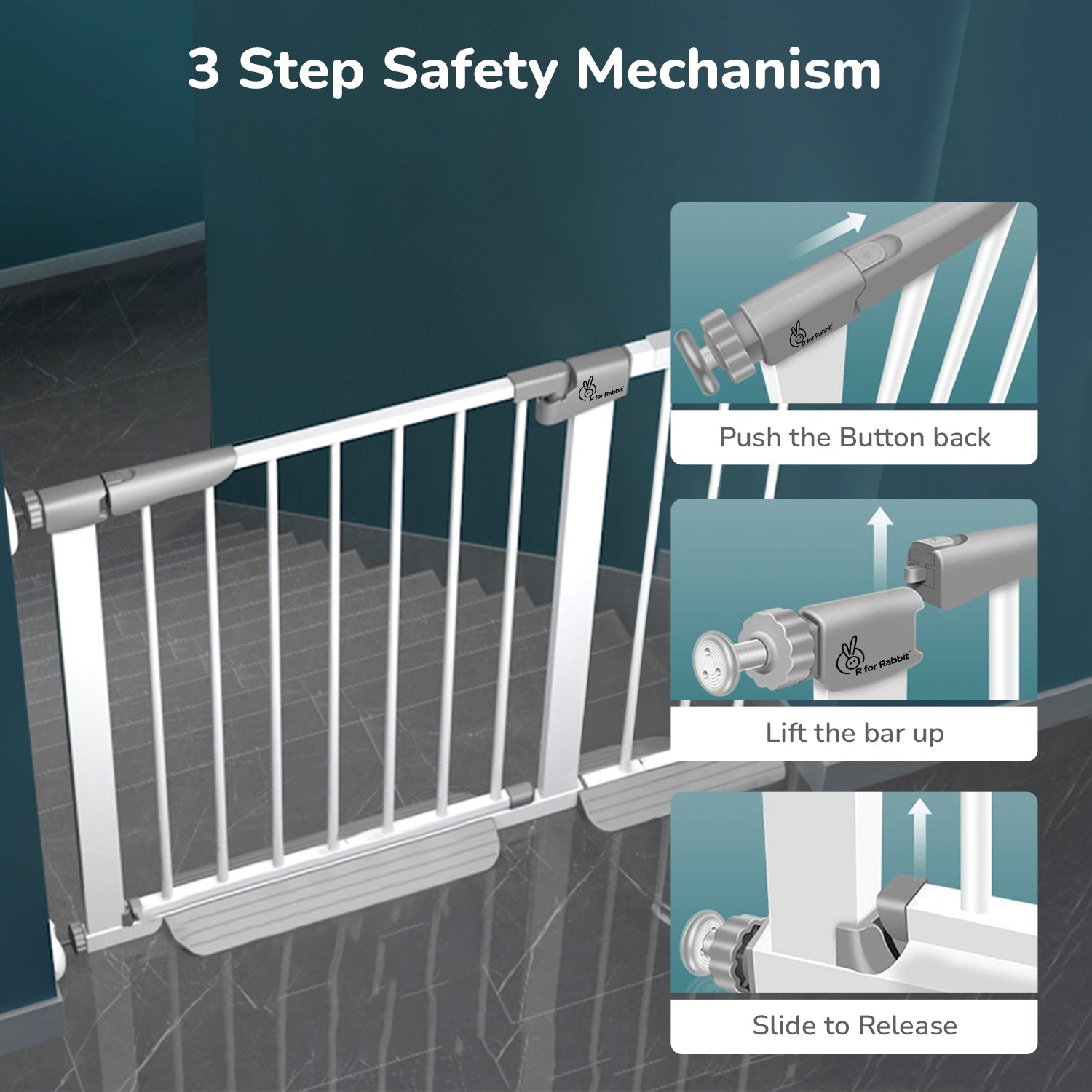 3 Step Safety Mechanism

R for Rabbit

R for Rabbit

Push the Button back

R for Rabbit

Lift the bar up

Slide to Release