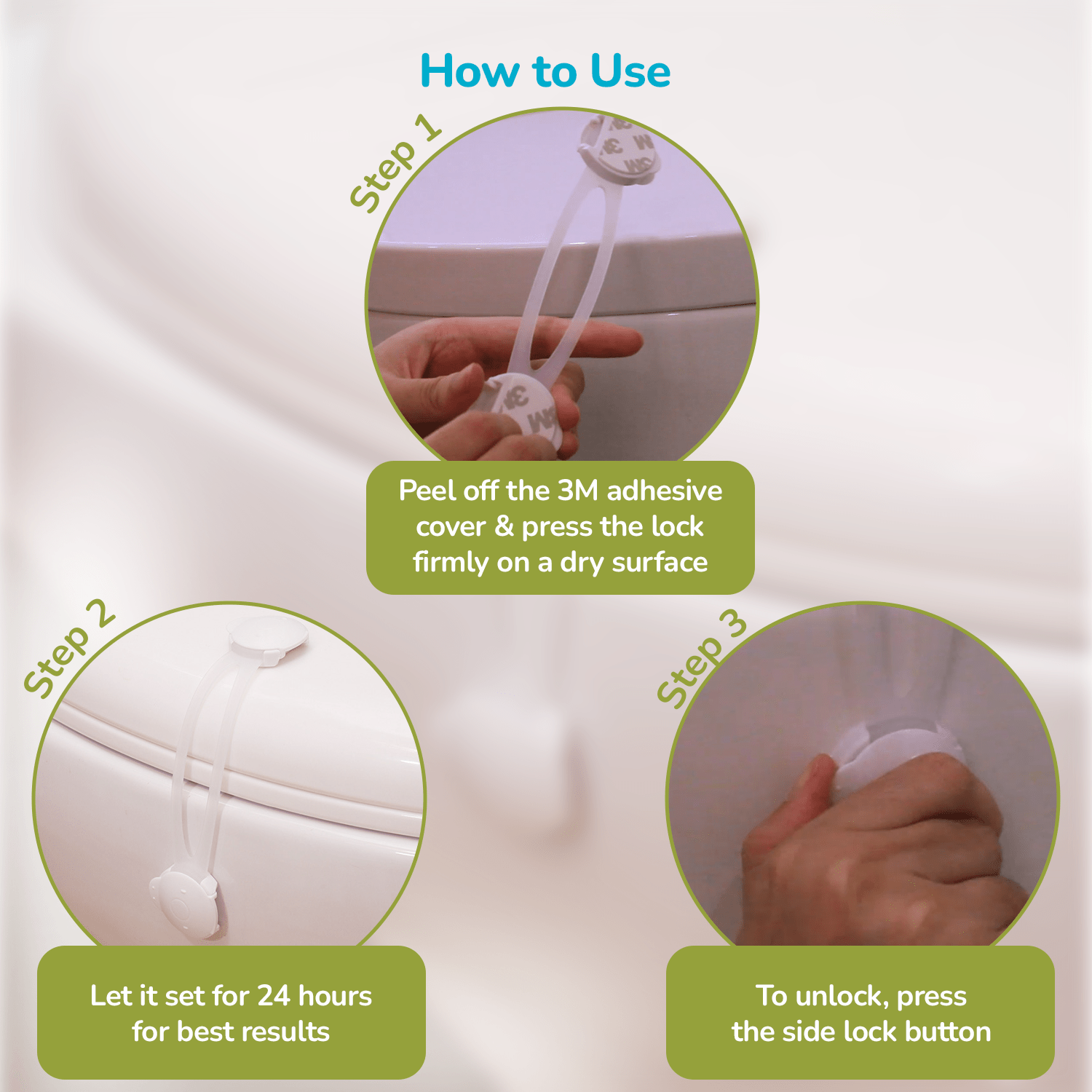 How to Use

Step 1

3M

3M

Peel off the 3M adhesive cover & press the lock firmly on a dry surface

Step 2

Let it set for 24 hours for best results

Step 3

To unlock, press the side lock button