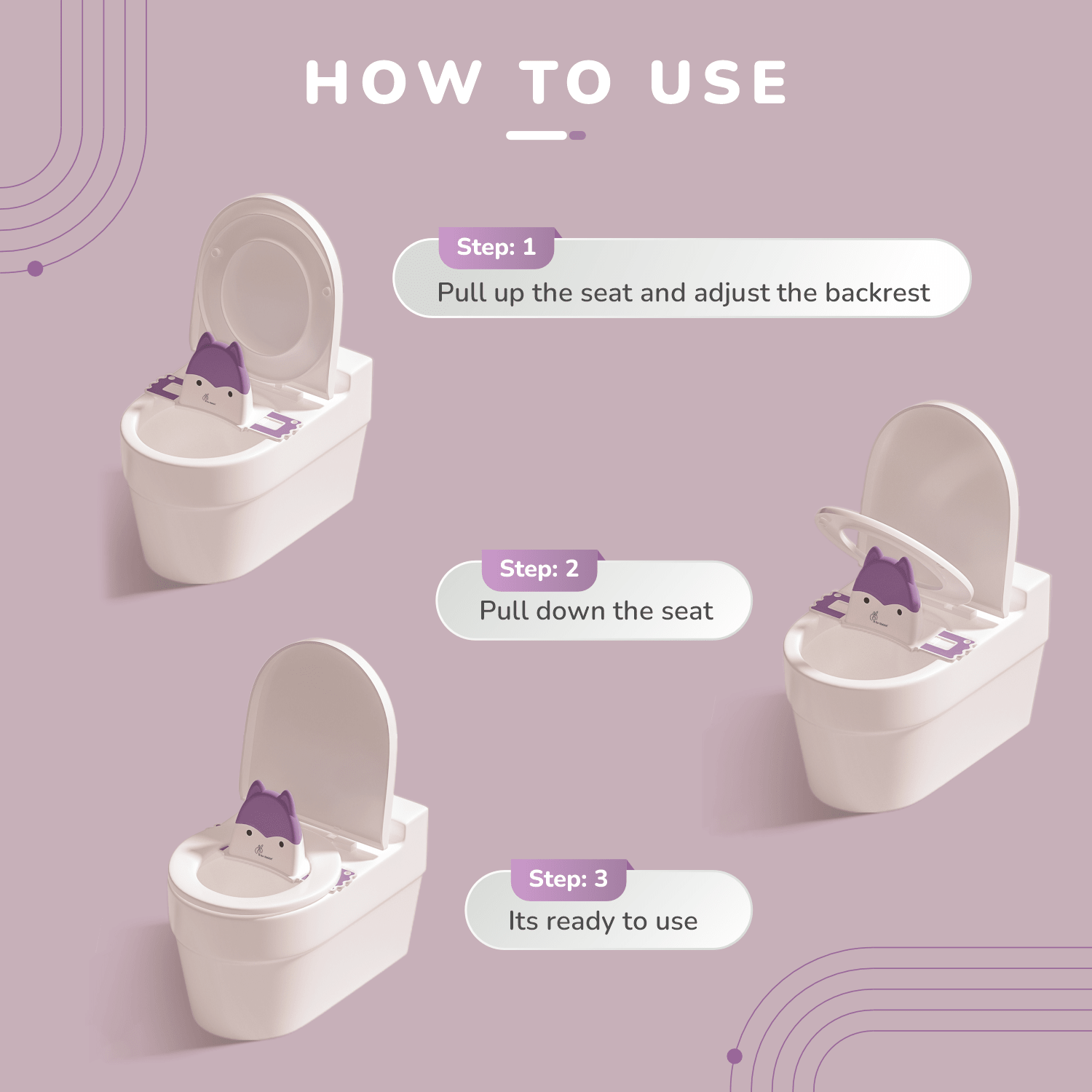 HOW TO USE

Step: 1
Pull up the seat and adjust the backrest

Step: 2
Pull down the seat

Step: 3
Its ready to use