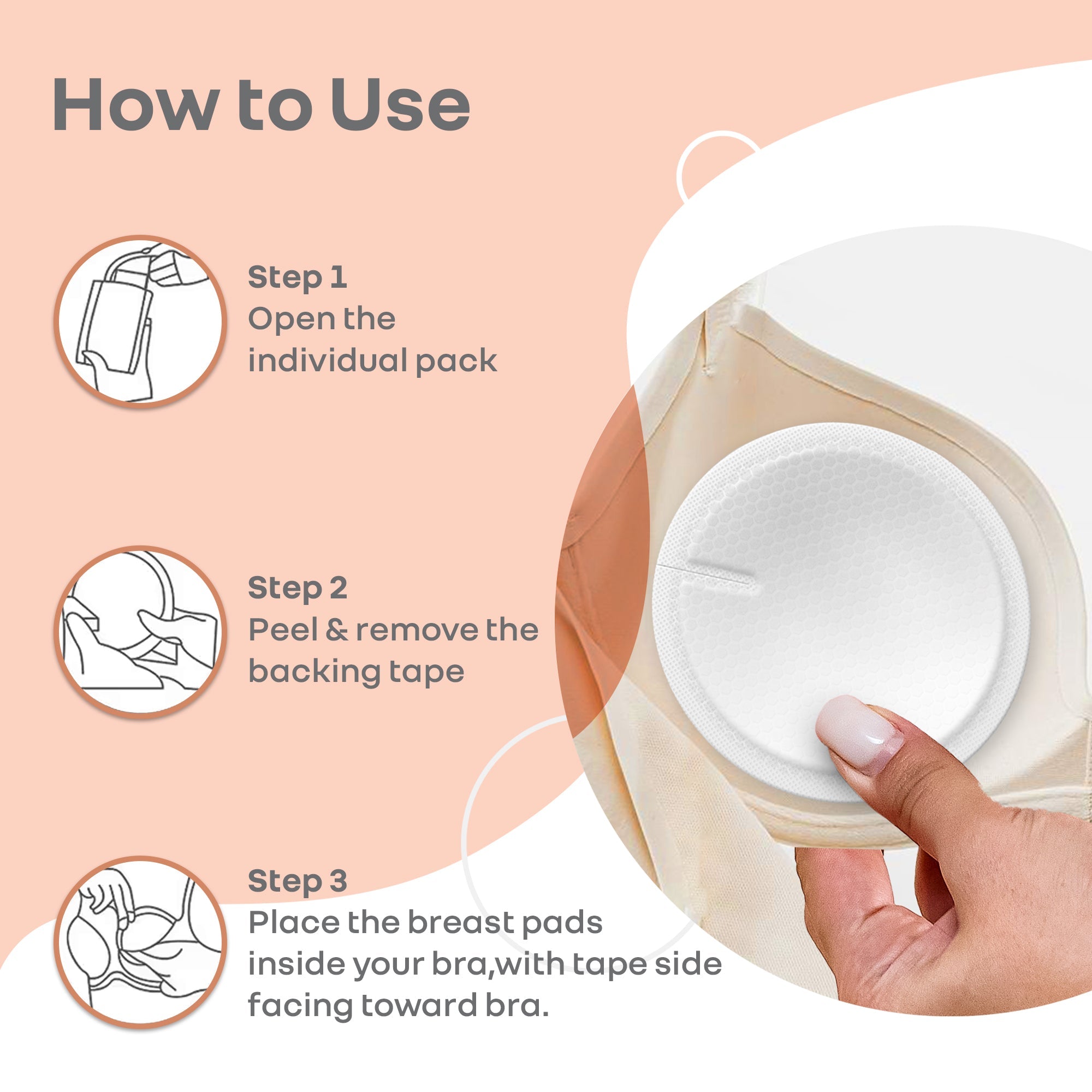 How to Use

Step 1
Open the individual pack

Step 2
Peel & remove the backing tape

Step 3
Place the breast pads inside your bra,with tape side facing toward bra.