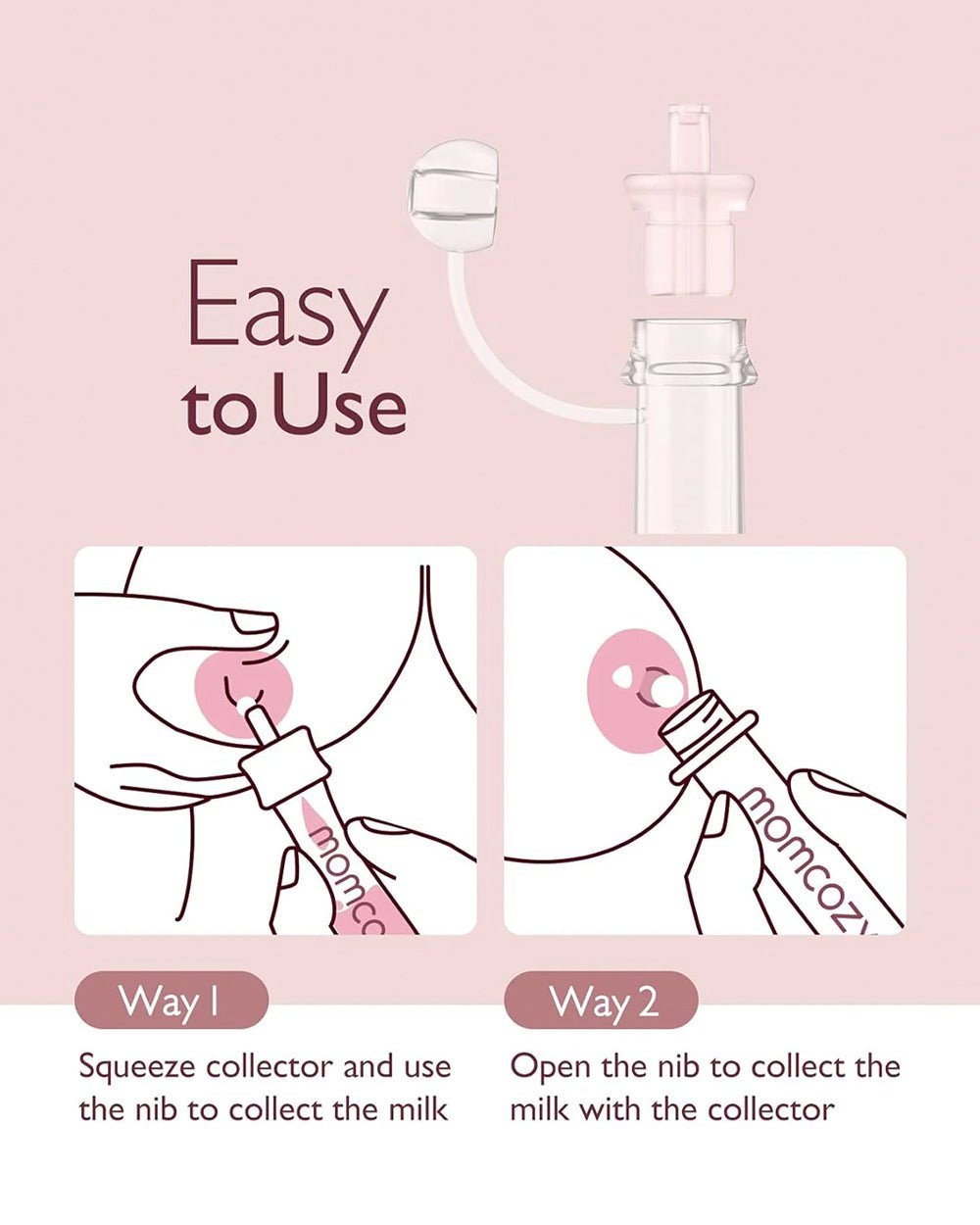 Easy
to Use

momco

momcozy

Way 1

Squeeze collector and use the nib to collect the milk

Way 2

Open the nib to collect the milk with the collector