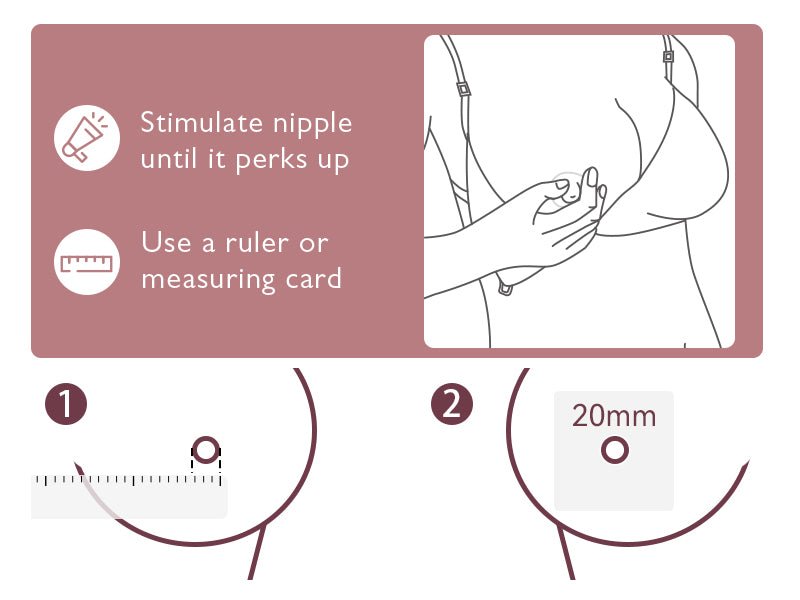 Stimulate nipple until it perks up

Use a ruler or measuring card

1

2

20mm