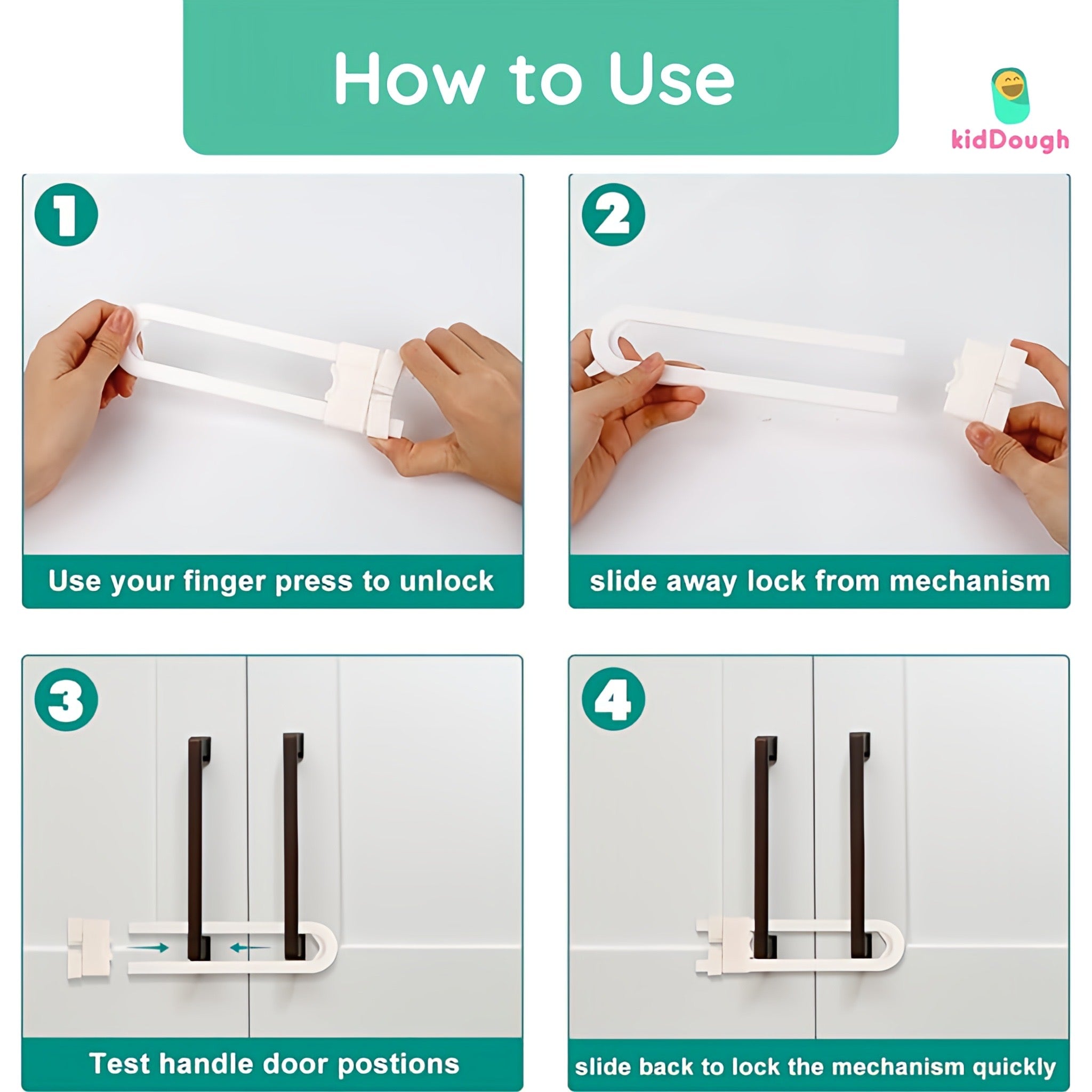 How to Use

kidDough

1

Use your finger press to unlock

2

slide away lock from mechanism

3

Test handle door postions

4

slide back to lock the mechanism quickly