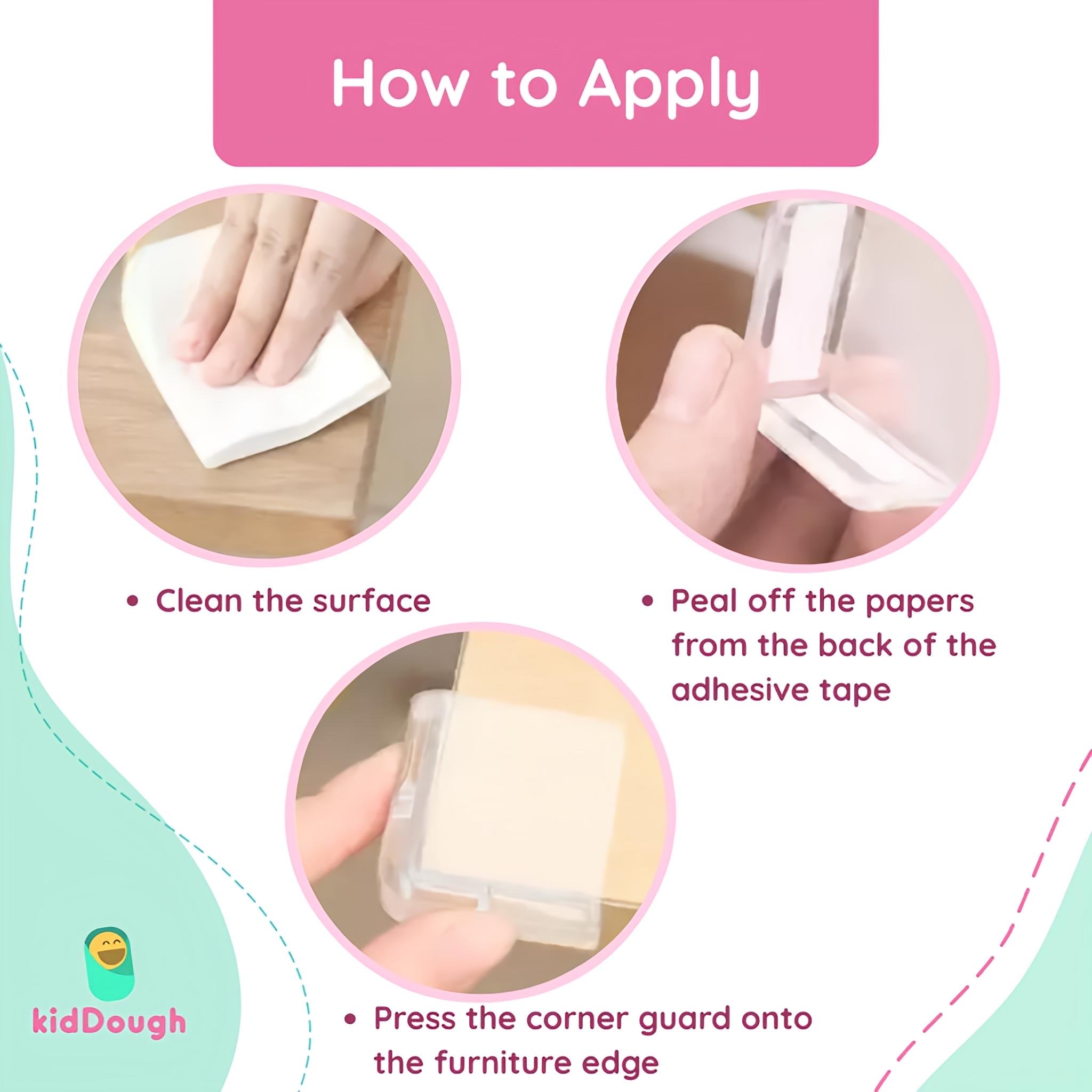 How to Apply

• Clean the surface

• Peal off the papers from the back of the adhesive tape

• Press the corner guard onto the furniture edge

kidDough