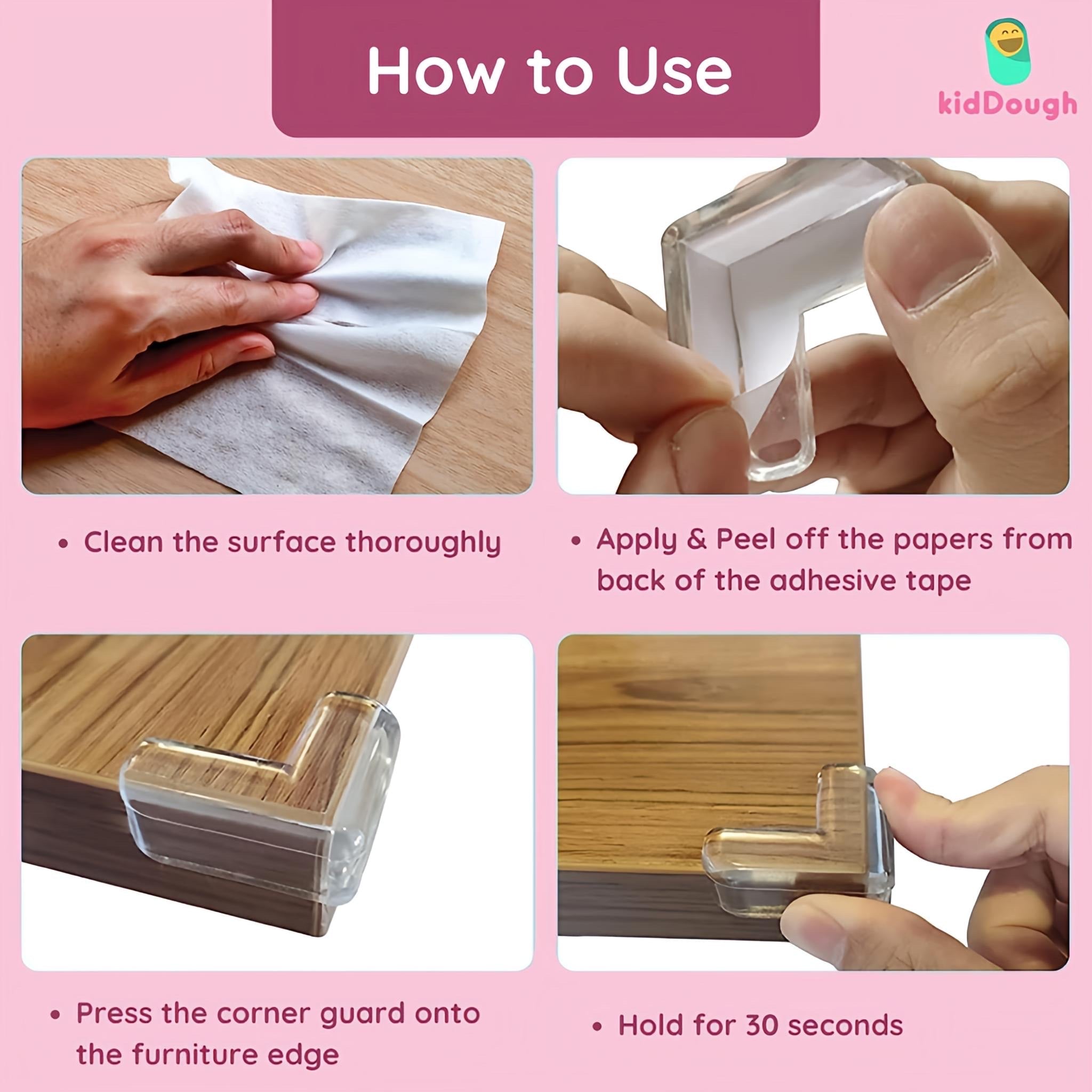 How to Use

kidDough

• Clean the surface thoroughly

• Apply & Peel off the papers from back of the adhesive tape

• Press the corner guard onto the furniture edge

• Hold for 30 seconds