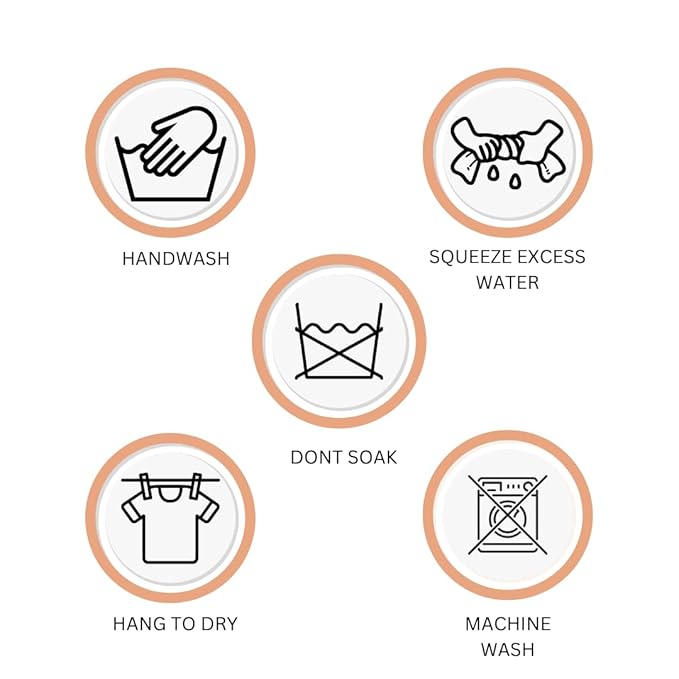 HANDWASH

SQUEEZE EXCESS WATER

DONT SOAK

HANG TO DRY

MACHINE WASH