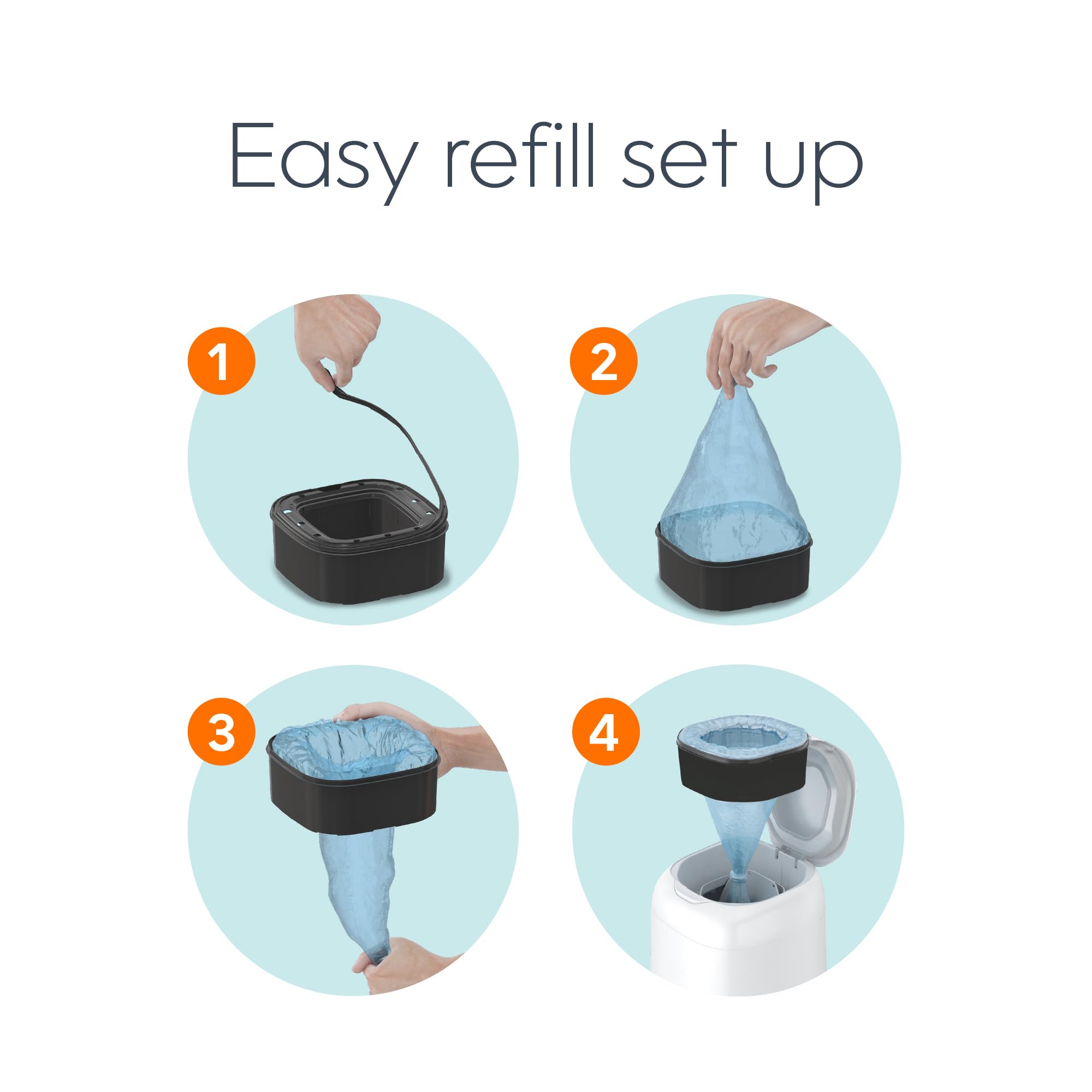 Easy refill set up

1

2

3

4