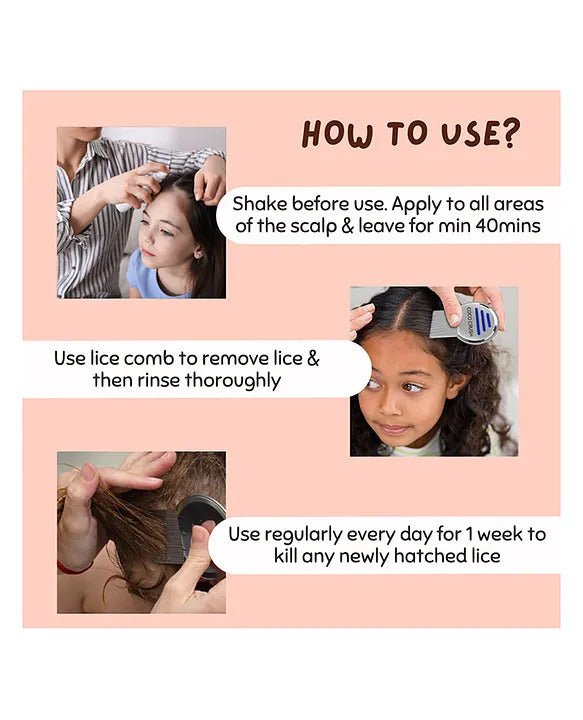 HOW TO USE?

Shake before use. Apply to all areas of the scalp & leave for min 40mins

COCO CRUSH

Use lice comb to remove lice & then rinse thoroughly

Use regularly every day for 1 week to kill any newly hatched lice