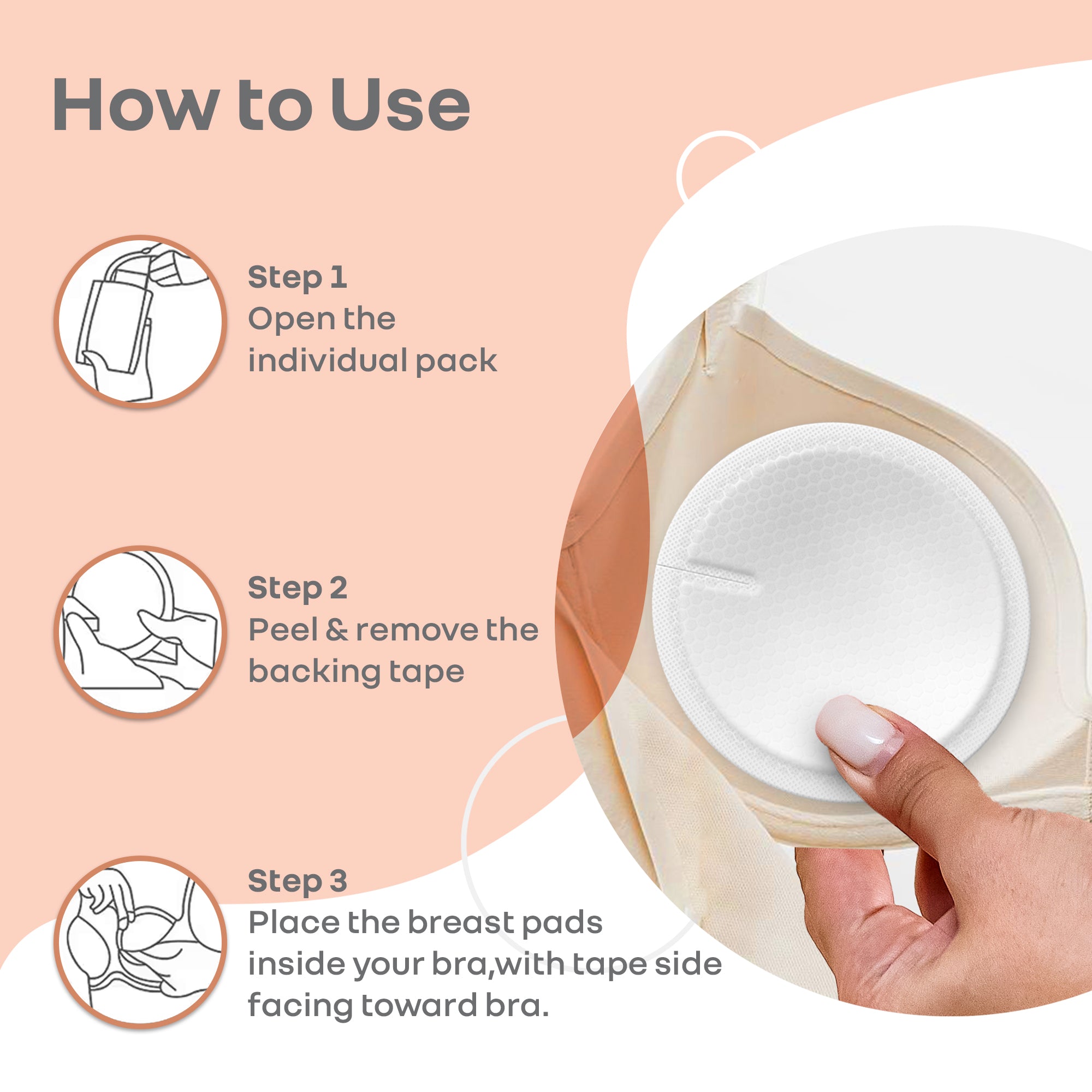 How to Use

Step 1
Open the individual pack

Step 2
Peel & remove the backing tape

Step 3
Place the breast pads inside your bra,with tape side facing toward bra.