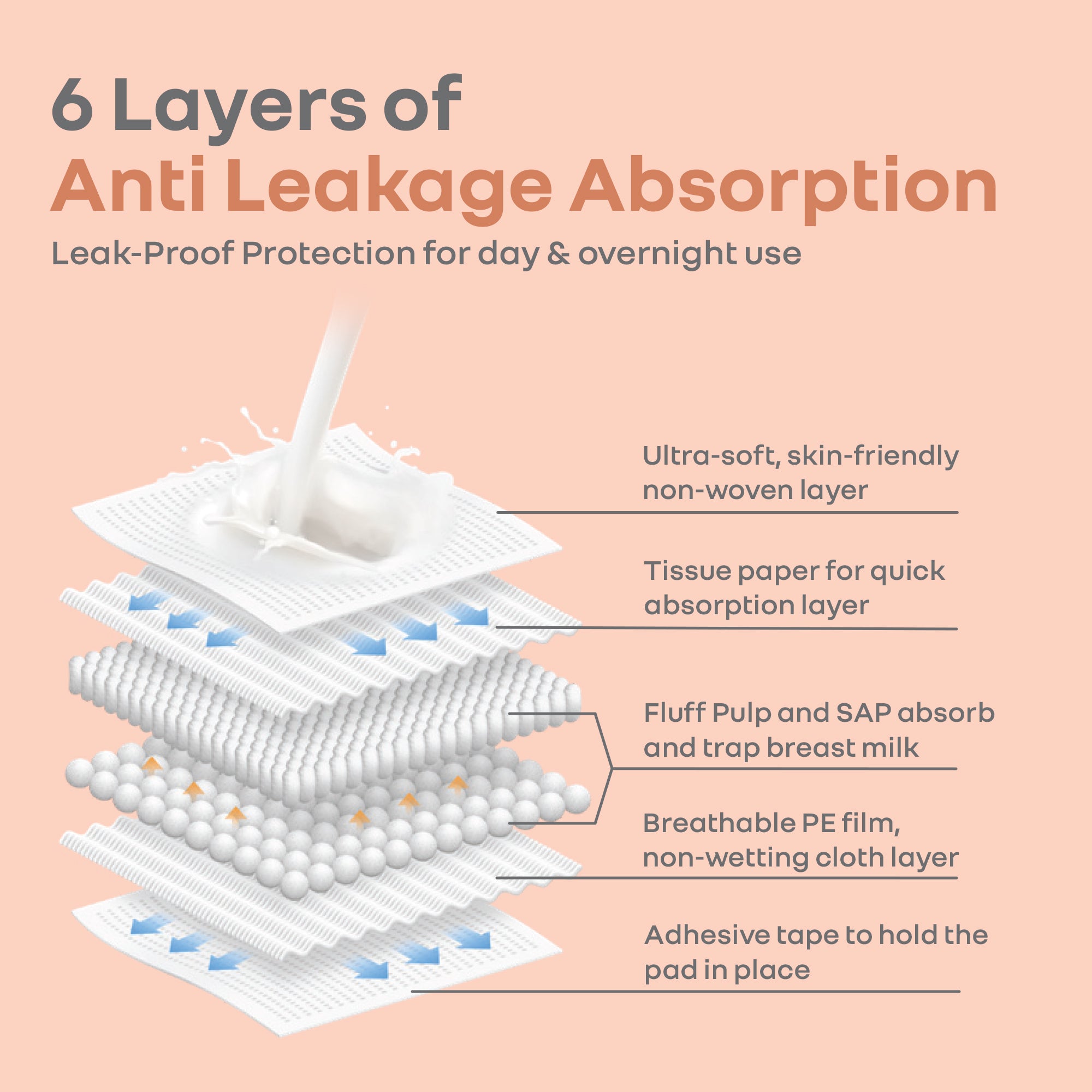 6 Layers of
Anti Leakage Absorption
Leak-Proof Protection for day & overnight use

Ultra-soft, skin-friendly non-woven layer

Tissue paper for quick absorption layer

Fluff Pulp and SAP absorb and trap breast milk

Breathable PE film, non-wetting cloth layer

Adhesive tape to hold the pad in place