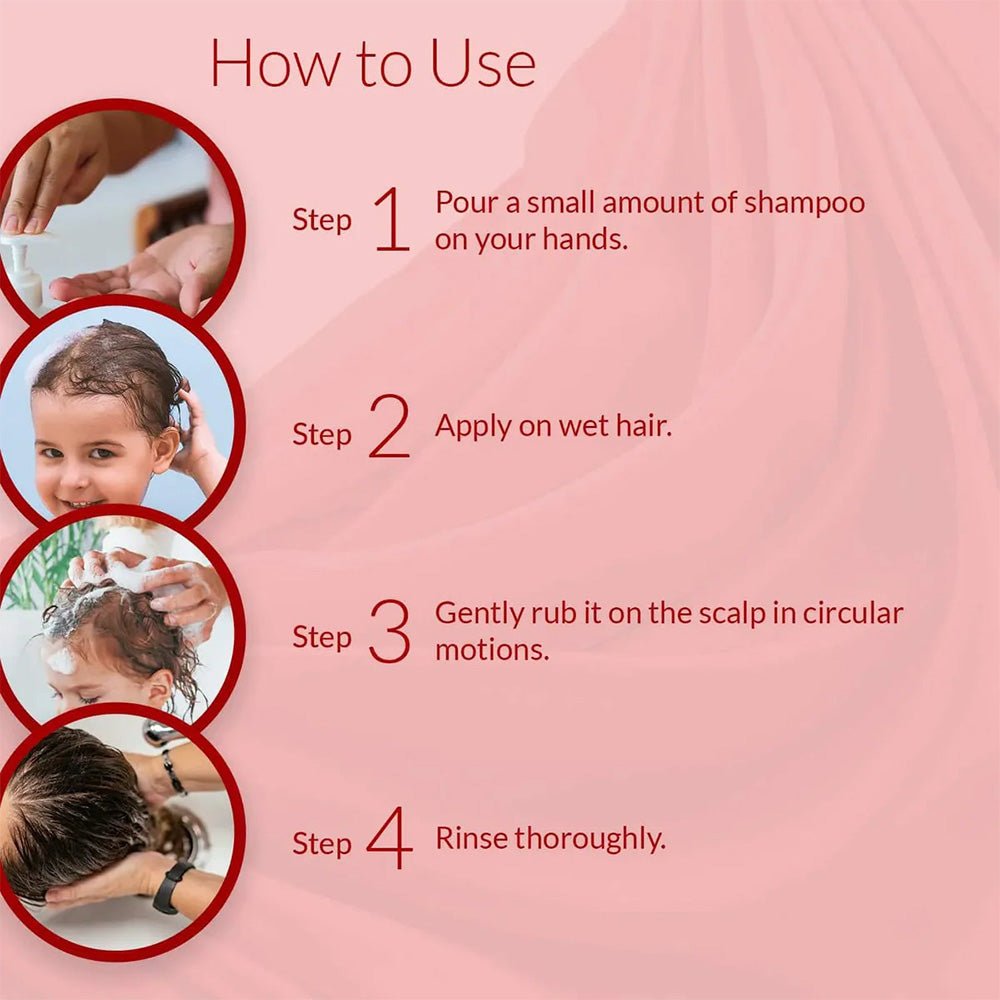 How to Use

Step 1 Pour a small amount of shampoo on your hands.

Step 2 Apply on wet hair.

Step 3 Gently rub it on the scalp in circular motions.

Step 4 Rinse thoroughly.