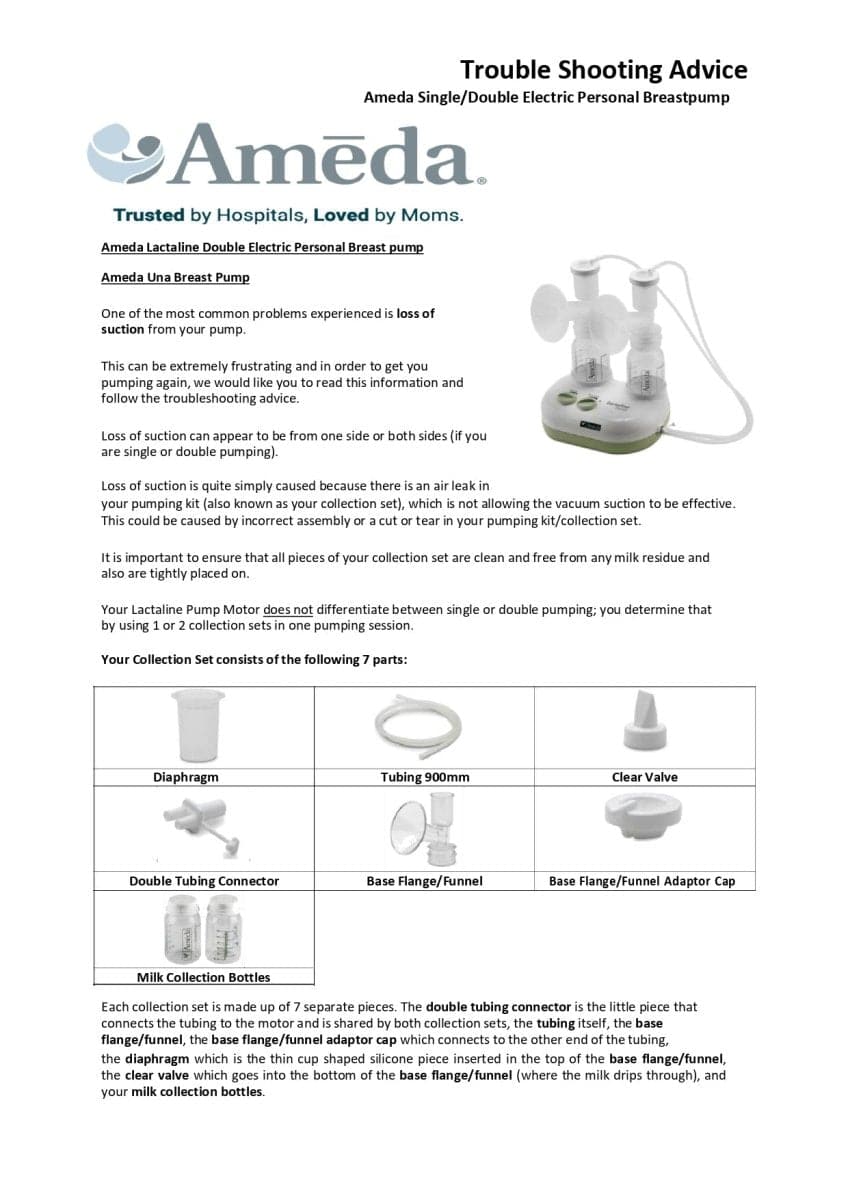 Trouble Shooting Advice

Ameda Single/Double Electric Personal Breastpump

Amēda®

Trusted by Hospitals, Loved by Moms.

Ameda Lactaline Double Electric Personal Breast pump

Ameda Una Breast Pump

One of the most common problems experienced is loss of suction from your pump.

This can be extremely frustrating and in order to get you pumping again, we would like you to read this information and follow the troubleshooting advice.

Loss of suction can appear to be from one side or both sides (if you are single or double pumping).

Loss of suction is quite simply caused because there is an air leak in your pumping kit (also known as your collection set), which is not allowing the vacuum suction to be effective. This could be caused by incorrect assembly or a cut or tear in your pumping kit/collection set.

It is important to ensure that all pieces of your collection set are clean and free from any milk residue and also are tightly placed on.

Your Lactaline Pump Motor does not differentiate between single or double pumping; you determine that by using 1 or 2 collection sets in one pumping session.

Your Collection Set consists of the following 7 parts:

| Diaphragm | Tubing 900mm | Clear Valve |
|---|---|---|
| Double Tubing Connector | Base Flange/Funnel | Base Flange/Funnel Adaptor Cap |
| Milk Collection Bottles | | |

Each collection set is made up of 7 separate pieces. The double tubing connector is the little piece that connects the tubing to the motor and is shared by both collection sets, the tubing itself, the base flange/funnel, the base flange/funnel adaptor cap which connects to the other end of the tubing, the diaphragm which is the thin cup shaped silicone piece inserted in the top of the base flange/funnel, the clear valve which goes into the bottom of the base flange/funnel (where the milk drips through), and your milk collection bottles.