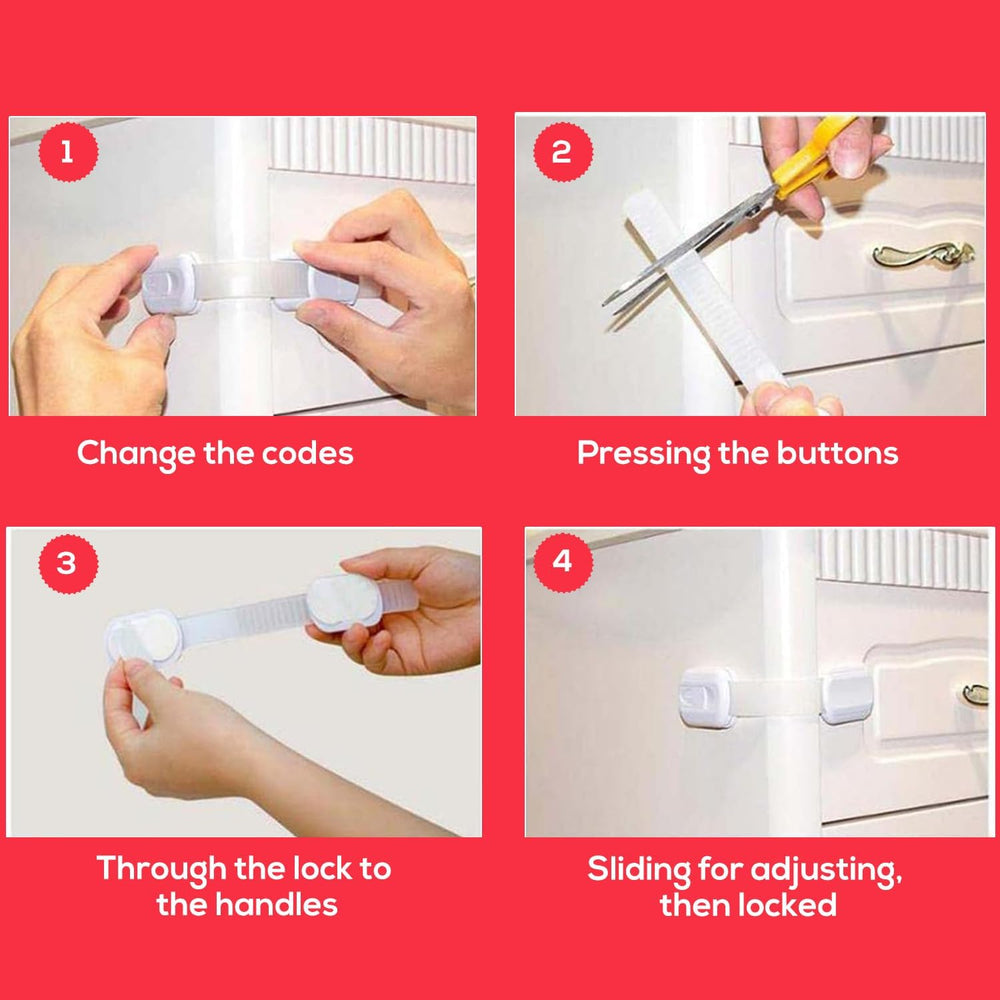 1

Change the codes

2

Pressing the buttons

3

Through the lock to the handles

4

Sliding for adjusting, then locked