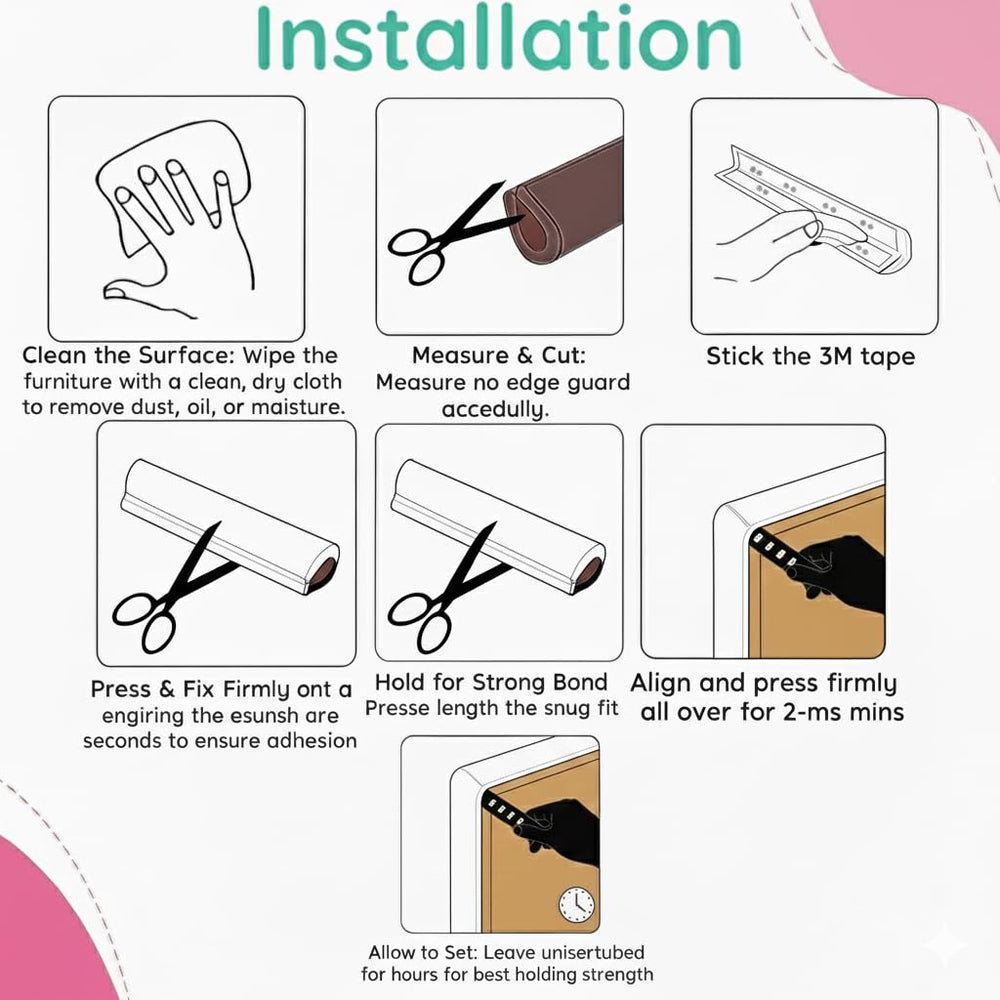 Installation

Clean the Surface: Wipe the furniture with a clean, dry cloth to remove dust, oil, or maisture.

Measure & Cut: Measure no edge guard accedully.

Stick the 3M tape

Press & Fix Firmly ont a engiring the esunsh are seconds to ensure adhesion

Hold for Strong Bond Presse length the snug fit

Align and press firmly all over for 2-ms mins

Allow to Set: Leave unisertubed for hours for best holding strength