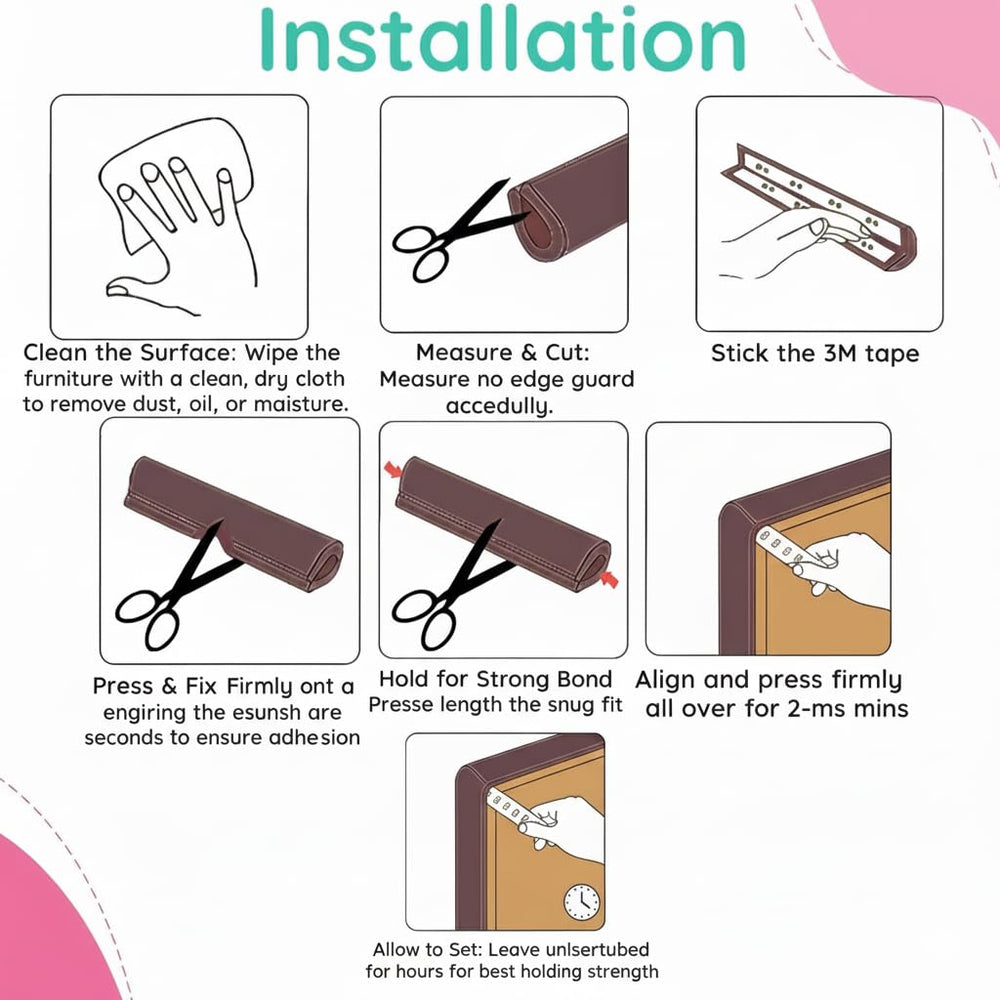 Installation

Clean the Surface: Wipe the furniture with a clean, dry cloth to remove dust, oil, or maisture.

Measure & Cut: Measure no edge guard accedully.

Stick the 3M tape

Press & Fix Firmly ont a engiring the esunsh are seconds to ensure adhesion

Hold for Strong Bond Presse length the snug fit

Align and press firmly all over for 2-ms mins

Allow to Set: Leave unlsertubed for hours for best holding strength