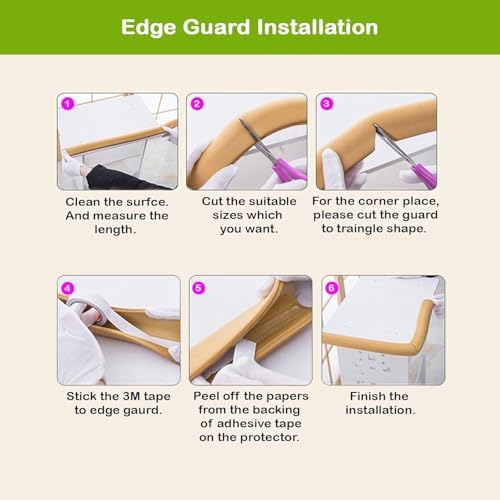 Edge Guard Installation

1
Clean the surfce. And measure the length.

2
Cut the suitable sizes which you want.

3
For the corner place, please cut the guard to traingle shape.

4
Stick the 3M tape to edge gaurd.

5
Peel off the papers from the backing of adhesive tape on the protector.

6
Finish the installation.