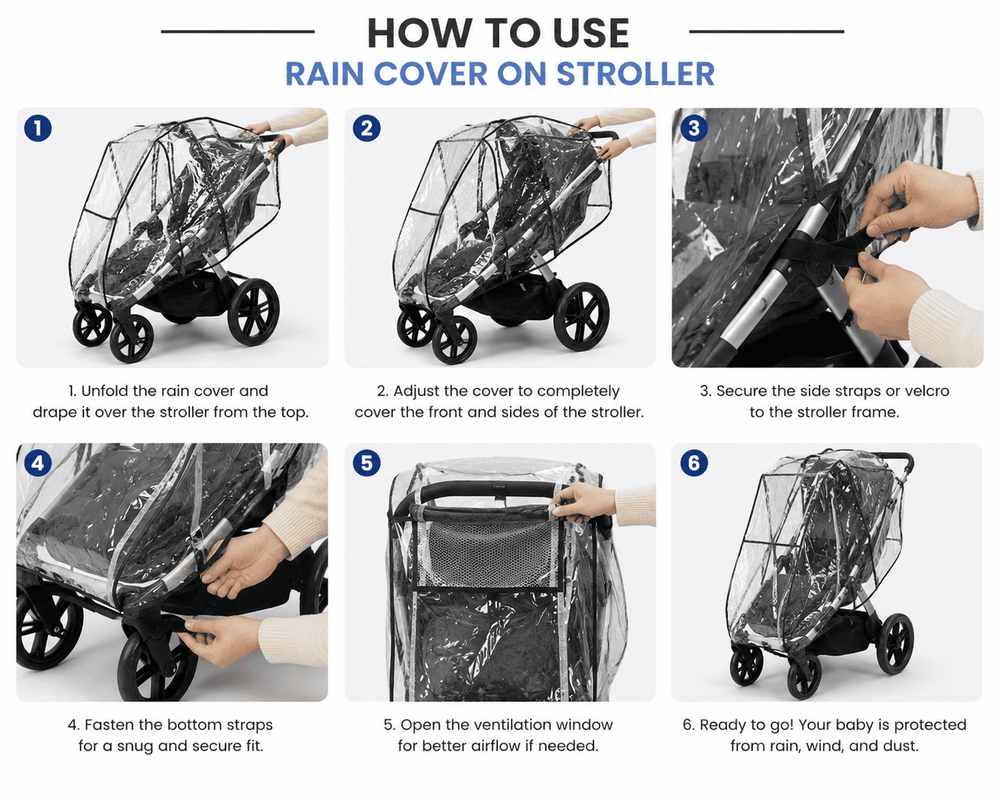 HOW TO USE
RAIN COVER ON STROLLER

1

1. Unfold the rain cover and drape it over the stroller from the top.

2

2. Adjust the cover to completely cover the front and sides of the stroller.

3

3. Secure the side straps or velcro to the stroller frame.

4

4. Fasten the bottom straps for a snug and secure fit.

5

5. Open the ventilation window for better airflow if needed.

6

6. Ready to go! Your baby is protected from rain, wind, and dust.